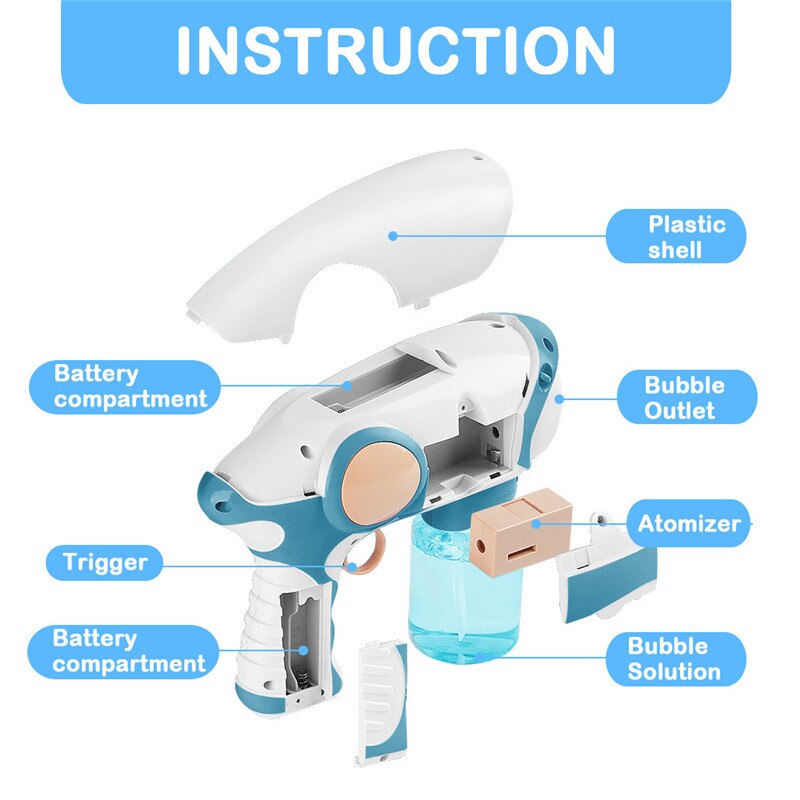 INSTRUCTION

Plastic shell

Battery compartment

Bubble Outlet

Atomizer

Trigger

Battery compartment

Bubble Solution