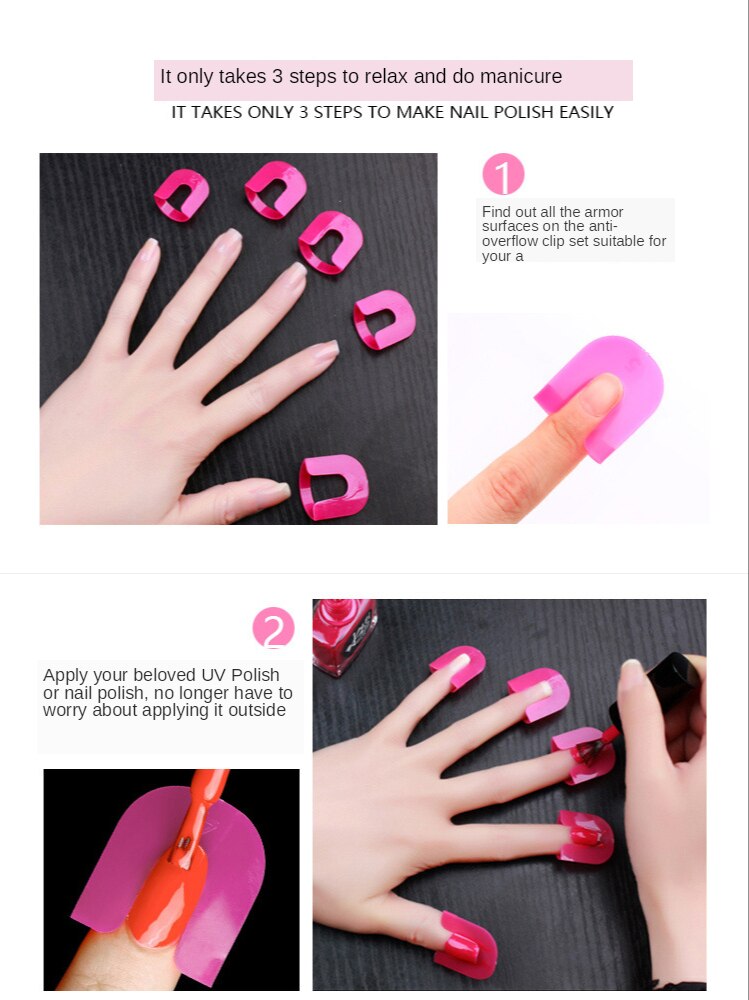 It only takes 3 steps to relax and do manicure

IT TAKES ONLY 3 STEPS TO MAKE NAIL POLISH EASILY

1

Find out all the armor surfaces on the anti-overflow clip set suitable for your a

2

Apply your beloved UV Polish or nail polish, no longer have to worry about applying it outside