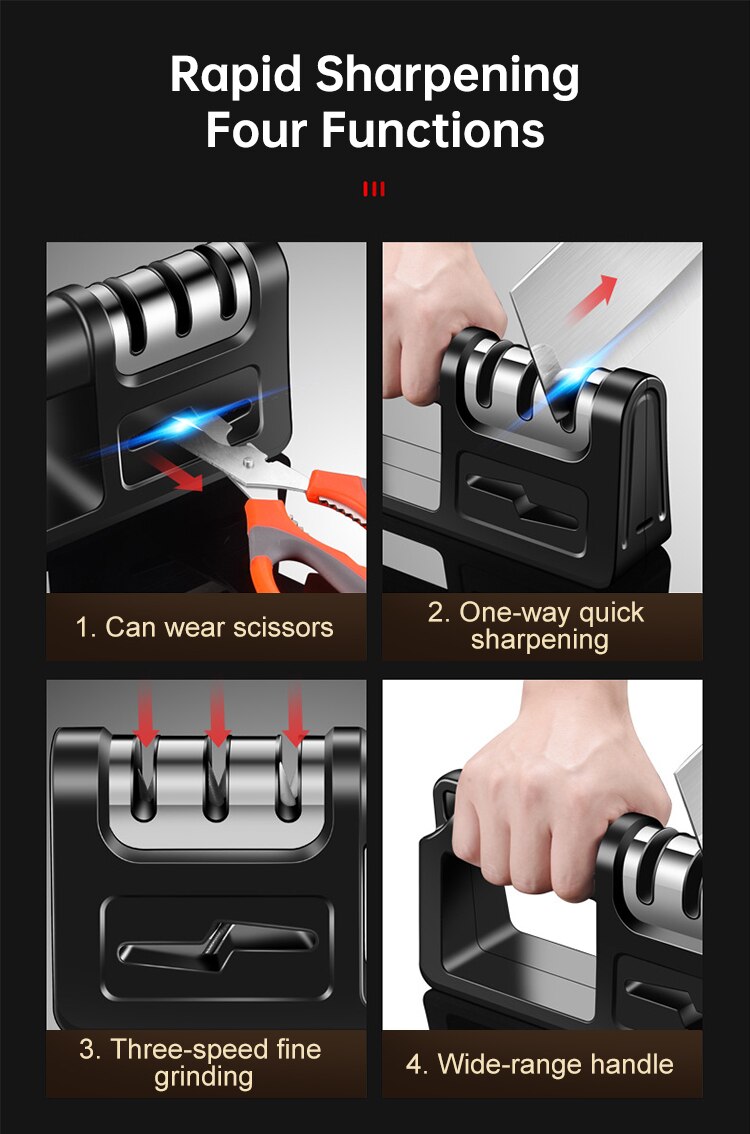 Rapid Sharpening
Four Functions

1. Can wear scissors

2. One-way quick sharpening

3. Three-speed fine grinding

4. Wide-range handle