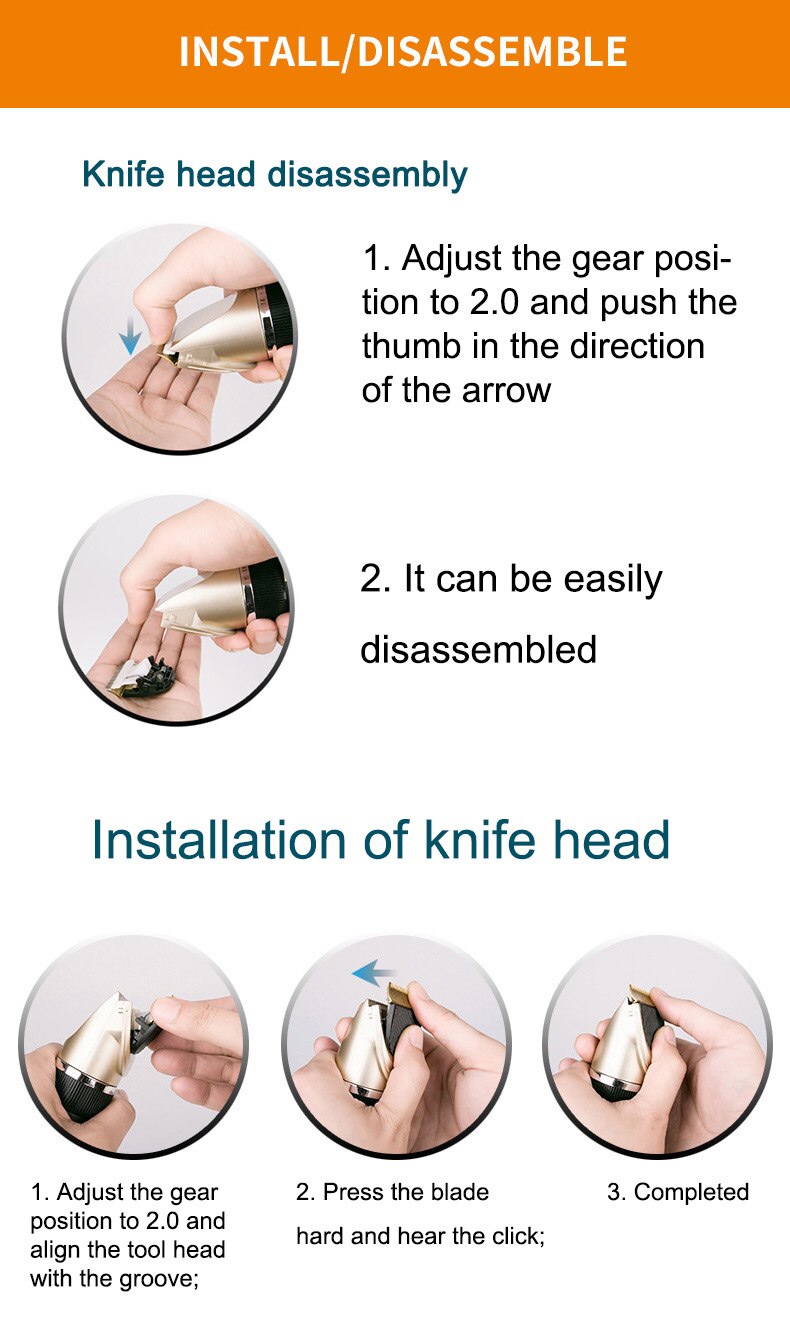 INSTALL/DISASSEMBLE

Knife head disassembly

1. Adjust the gear position to 2.0 and push the thumb in the direction of the arrow

2. It can be easily disassembled

Installation of knife head

1. Adjust the gear position to 2.0 and align the tool head with the groove;

2. Press the blade hard and hear the click;

3. Completed