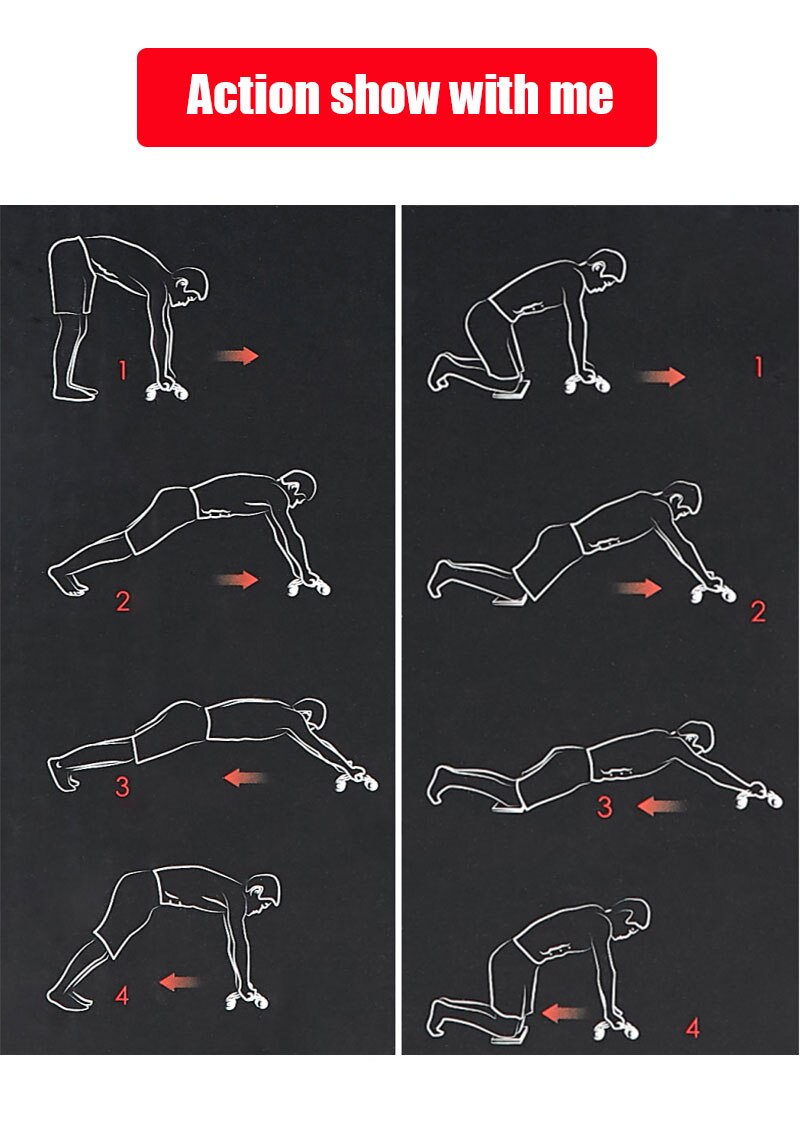 Action show with me

1

2

3

4

1

2

3

4